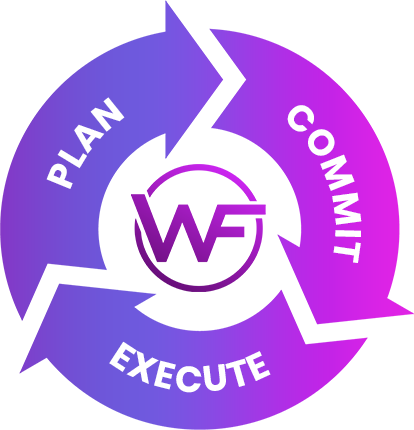 PLAN

COMMIT

EXECUTE

WF